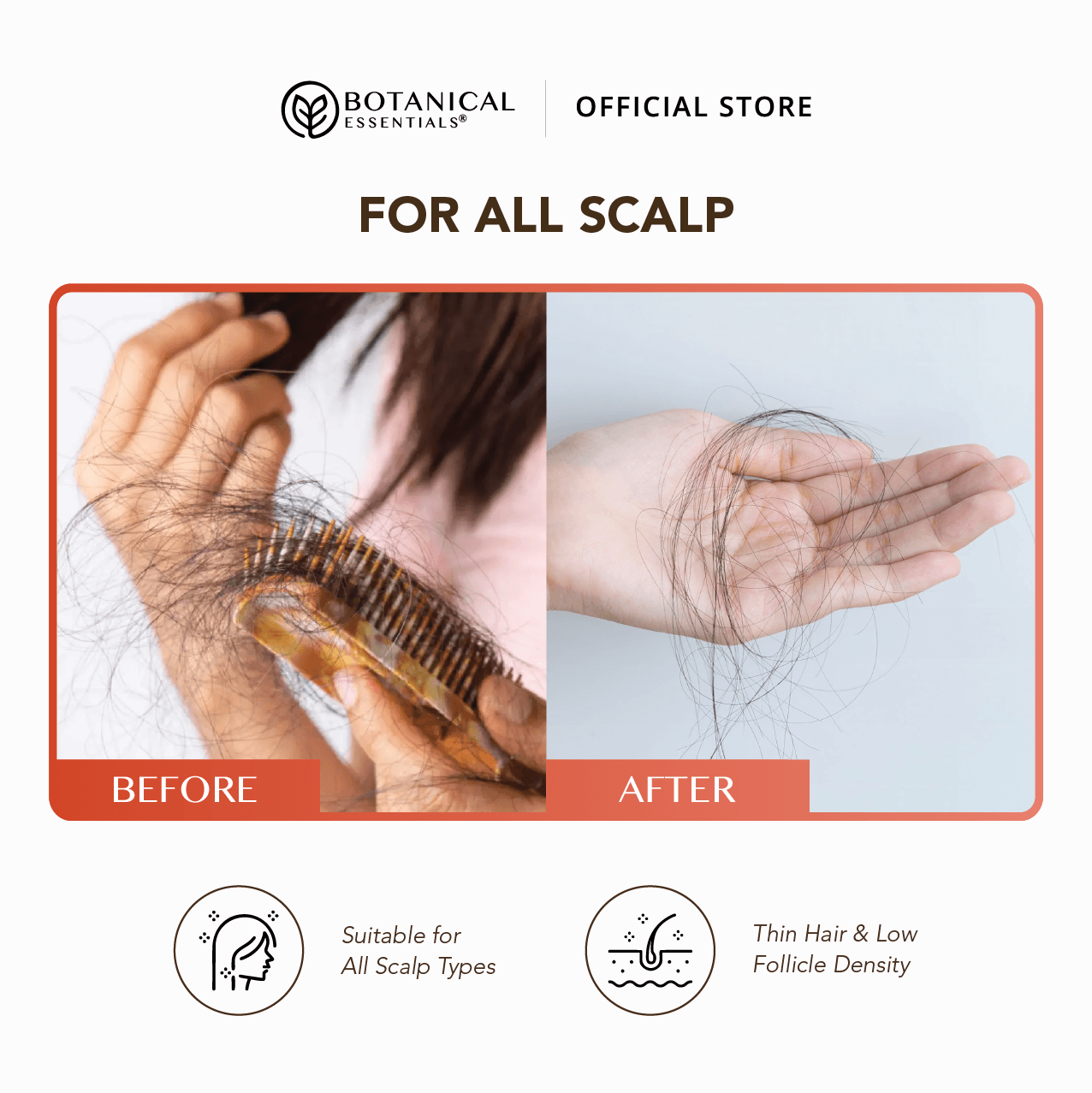 BOTANICAL ESSENTIALS®

OFFICIAL STORE

FOR ALL SCALP

BEFORE

AFTER

Suitable for All Scalp Types

Thin Hair & Low Follicle Density